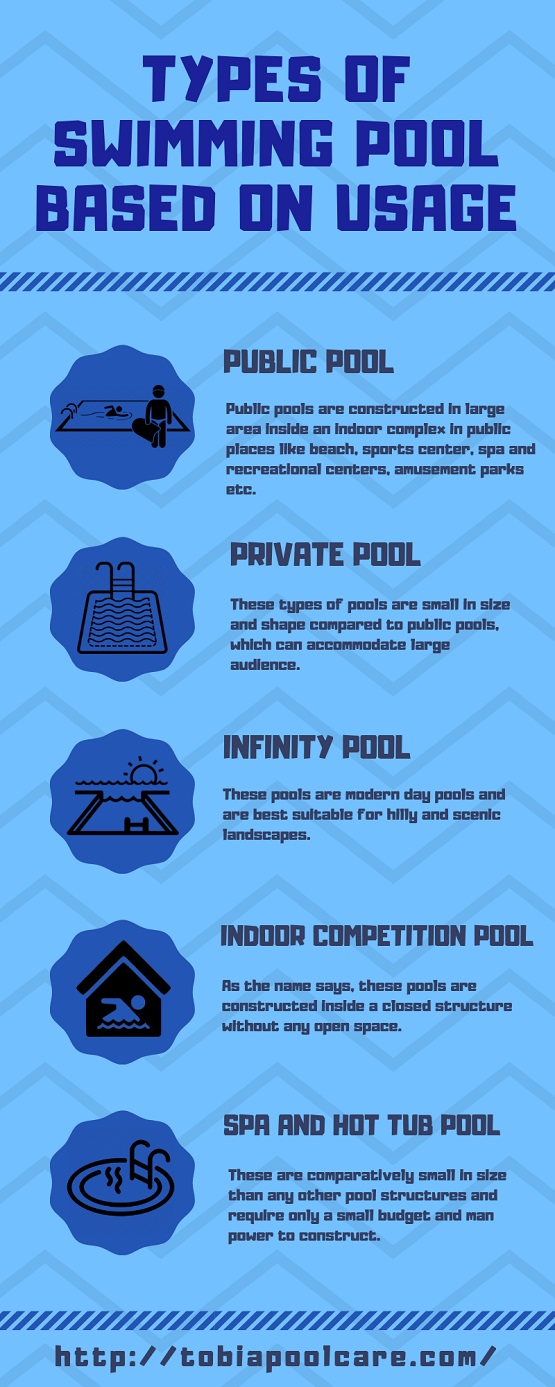 TYPES OF SWIMMING POOL BASED ON USAGE

PUBLIC POOL

Public pools are constructed in large area inside an indoor complex in public places like beach, sports center, spa and recreational centers, amusement parks etc.

PRIVATE POOL

These types of pools are small in size and shape compared to public pools, which can accommodate large audience.

INFINITY POOL

These pools are modern day pools and are best suitable for hilly and scenic landscapes.

INDOOR COMPETITION POOL

As the name says, these pools are constructed inside a closed structure without any open space.

SPA AND HOT TUB POOL

These are comparatively small in size than any other pool structures and require only a small budget and man power to construct.

http://tobiapoolcare.com/